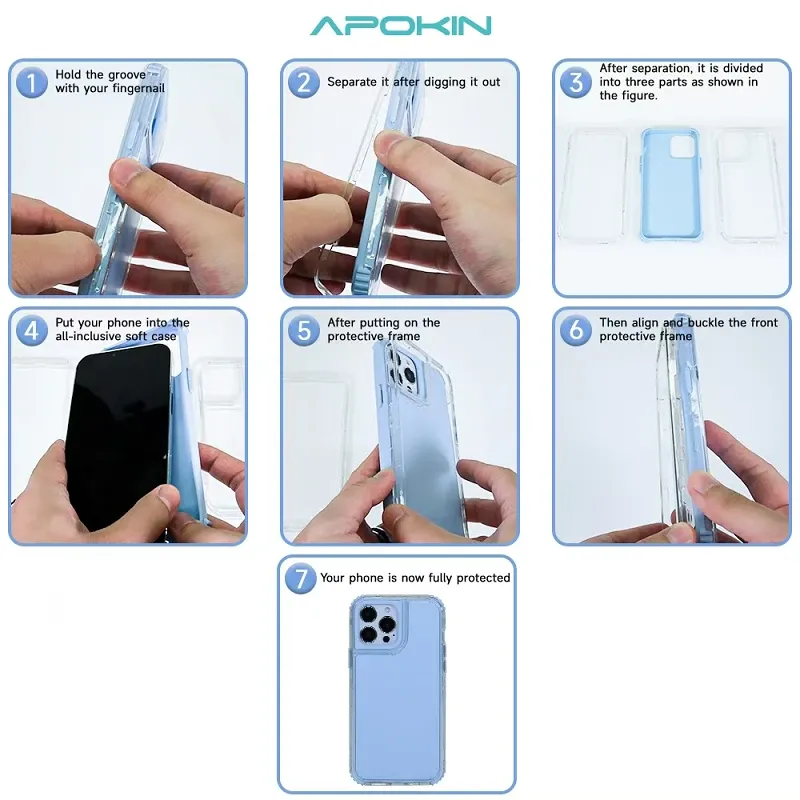 APOKIN

1 Hold the groove with your fingernail

2 Separate it after digging it out

3 After separation, it is divided into three parts as shown in the figure.

4 Put your phone into the all-inclusive soft case

5 After putting on the protective frame

6 Then align and buckle the front protective frame

7 Your phone is now fully protected